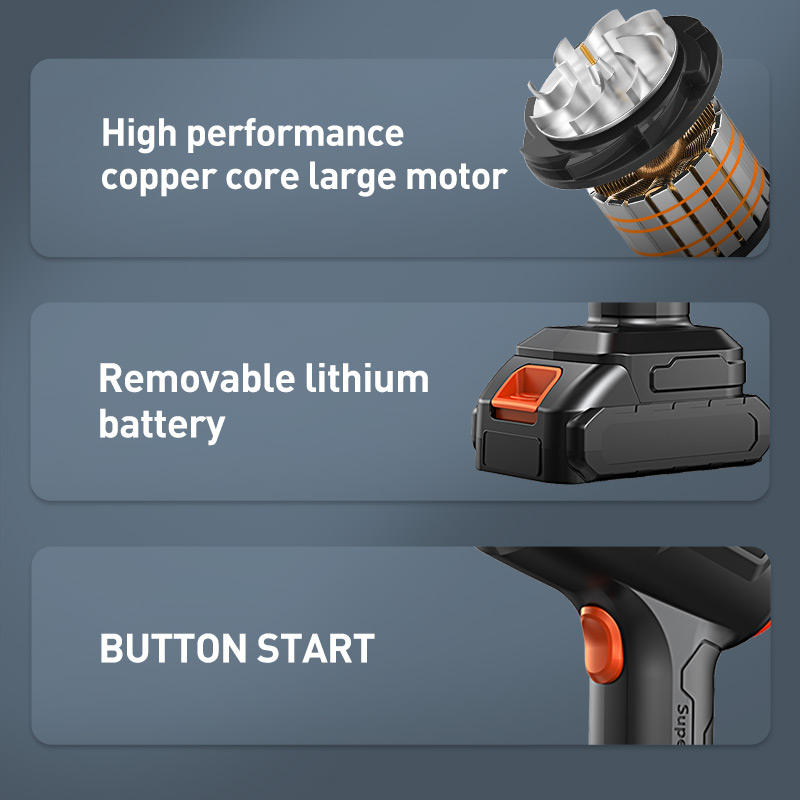 High performance copper core large motor

Removable lithium battery

BUTTON START

Supe