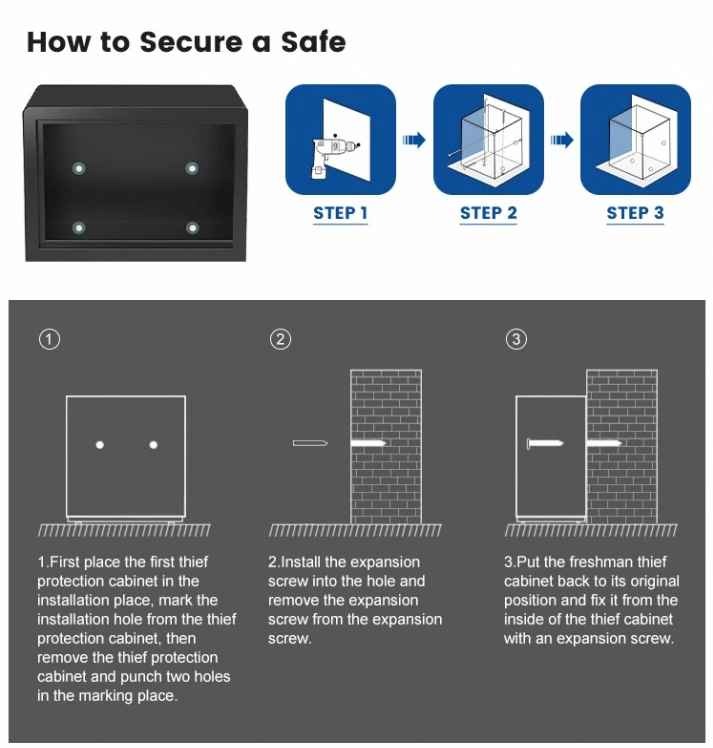 How to Secure a Safe

STEP 1

STEP 2

STEP 3

①

1.First place the first thief protection cabinet in the installation place, mark the installation hole from the thief protection cabinet, then remove the thief protection cabinet and punch two holes in the marking place.

②

2.Install the expansion screw into the hole and remove the expansion screw from the expansion screw.

③

3.Put the freshman thief cabinet back to its original position and fix it from the inside of the thief cabinet with an expansion screw.